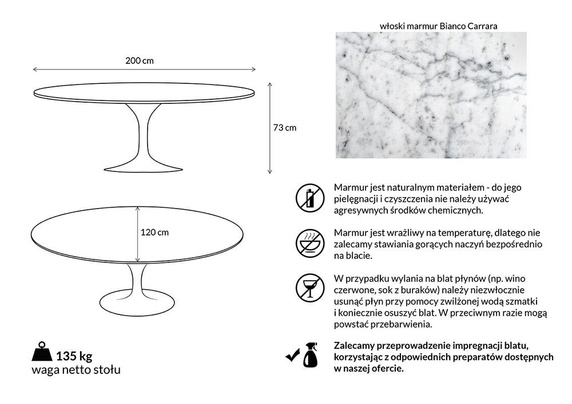 200 cm

73 cm

120 cm

135 kg
waga netto stołu

włoski marmur Bianco Carrara

Marmur jest naturalnym materiałem - do jego pielęgnacji i czyszczenia nie należy używać agresywnych środków chemicznych.

Marmur jest wrażliwy na temperaturę, dlatego nie zalecamy stawiania gorących naczyń bezpośrednio na blacie.

W przypadku wylania na blat płynów (np. wino czerwone, sok z buraków) należy niezwłocznie usunąć płyn przy pomocy zwilżonej wodą szmatki i koniecznie osuszyć blat. W przeciwnym razie mogą powstać przebarwienia.

Zalecamy przeprowadzenie impregnacji blatu, korzystając z odpowiednich preparatów dostępnych w naszej ofercie.