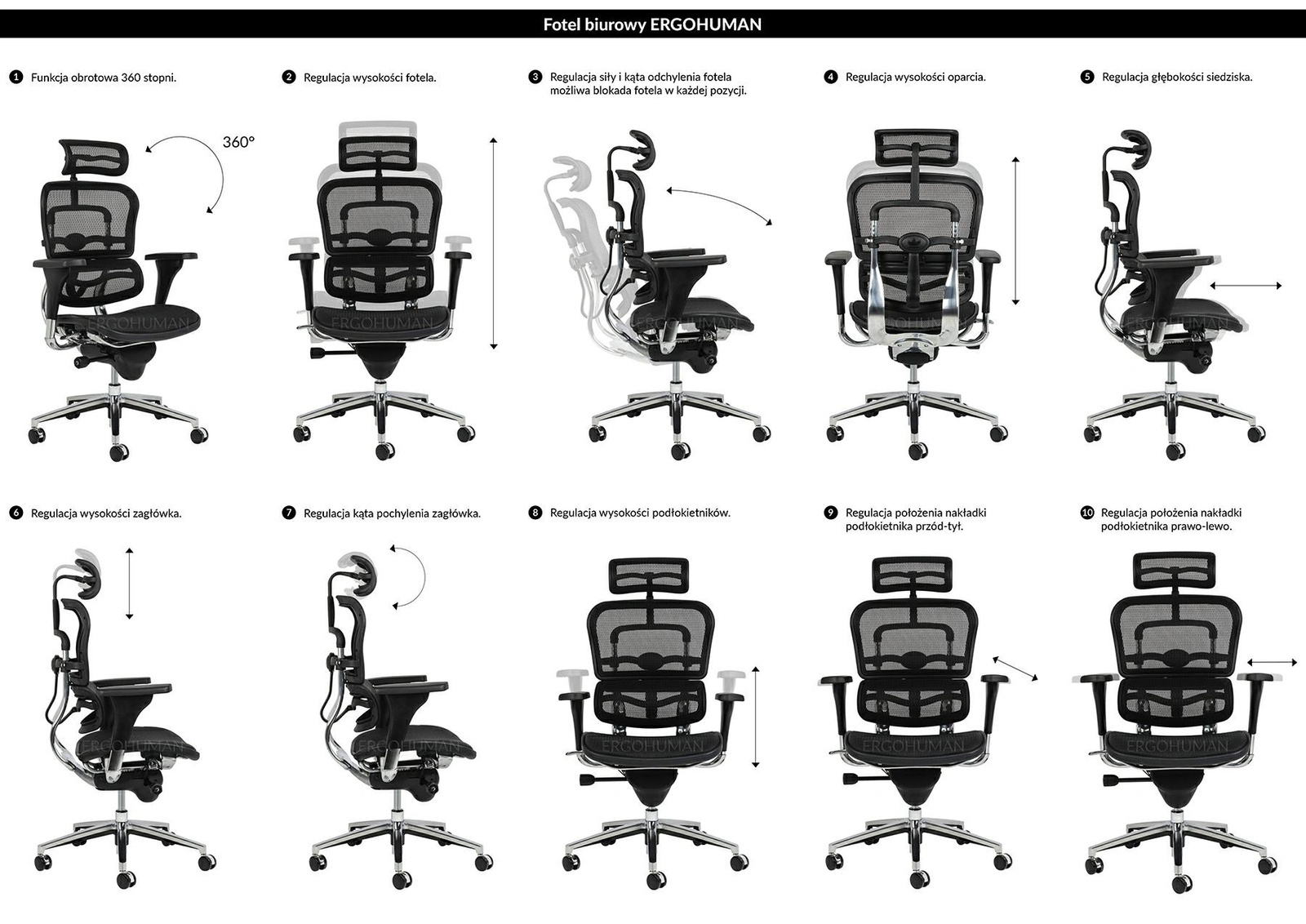 Fotel biurowy ERGOHUMAN

1 Funkcja obrotowa 360 stopni.

360°

ERGOHUMAN

2 Regulacja wysokości fotela.

ERGOHUMAN

3 Regulacja siły i kąta odchylenia fotela możliwa blokada fotela w każdej pozycji.

ERGOHUMAN

4 Regulacja wysokości oparcia.

ERGOHUMAN

5 Regulacja głębokości siedziska.

ERGOHUMAN

6 Regulacja wysokości zagłówka.

ERGOHUMAN

7 Regulacja kąta pochylenia zagłówka.

ERGOHUMAN

8 Regulacja wysokości podłokietników.

ERGOHUMAN

9 Regulacja położenia nakładki podłokietnika przód-tył.

ERGOHUMAN

10 Regulacja położenia nakładki podłokietnika prawo-lewo.

ERGOHUMAN